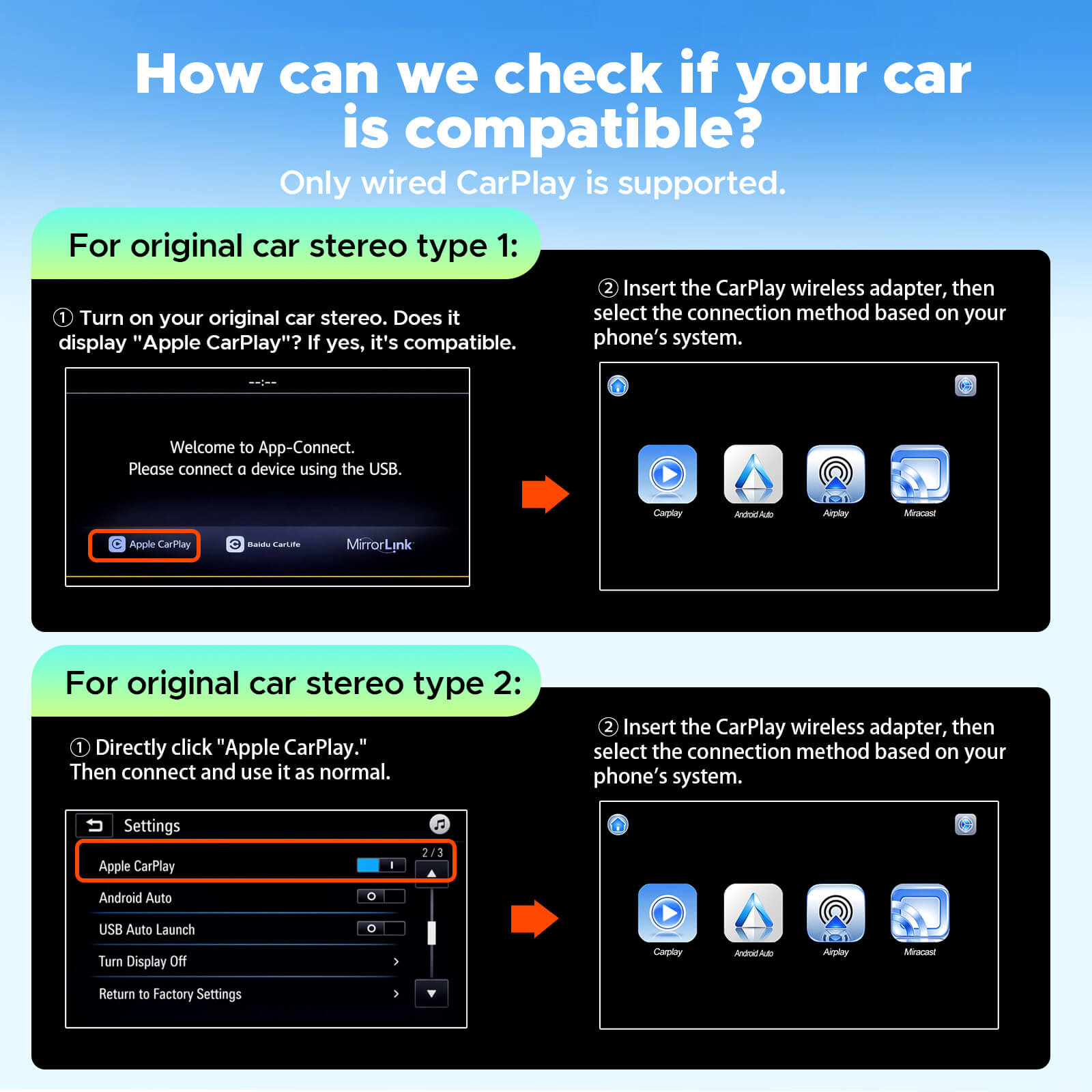 How can we check if your car is compatible?

Only wired CarPlay is supported.

For original car stereo type 1:

① Turn on your original car stereo. Does it display "Apple CarPlay"? If yes, it's compatible.

--:--

Welcome to App-Connect.
Please connect a device using the USB.

Apple CarPlay Baidu CarLife MirrorLink

② Insert the CarPlay wireless adapter, then select the connection method based on your phone's system.

Carplay Android Auto Airplay Miracast

For original car stereo type 2:

① Directly click "Apple CarPlay."
Then connect and use it as normal.

Settings

2 / 3

Apple CarPlay
Android Auto
USB Auto Launch
Turn Display Off
Return to Factory Settings

② Insert the CarPlay wireless adapter, then select the connection method based on your phone's system.

Carplay Android Auto Airplay Miracast